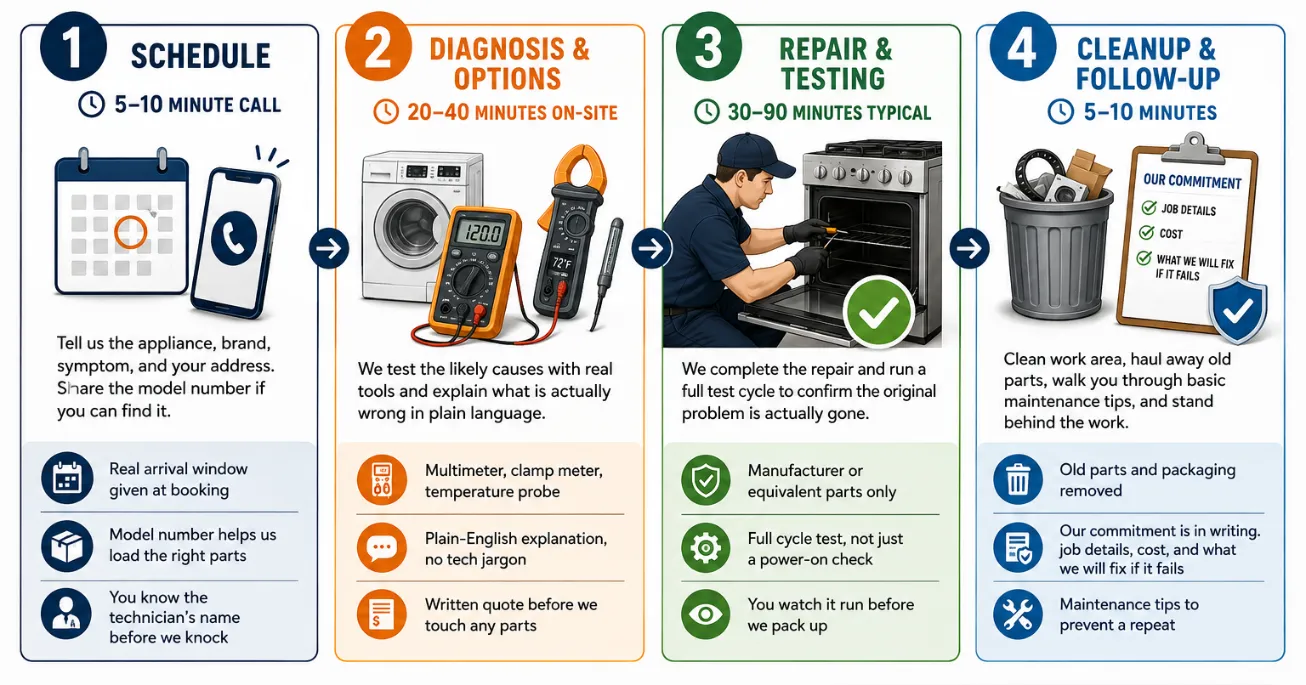 1 SCHEDULE

5–10 MINUTE CALL

Tell us the appliance, brand, symptom, and your address. Share the model number if you can find it.

Real arrival window given at booking

Model number helps us load the right parts

You know the technician's name before we knock

2 DIAGNOSIS & OPTIONS

20–40 MINUTES ON-SITE

120.0

72°F

We test the likely causes with real tools and explain what is actually wrong in plain language.

Multimeter, clamp meter, temperature probe

Plain-English explanation, no tech jargon

Written quote before we touch any parts

3 REPAIR & TESTING

30–90 MINUTES TYPICAL

We complete the repair and run a full test cycle to confirm the original problem is actually gone.

Manufacturer or equivalent parts only

Full cycle test, not just a power-on check

You watch it run before we pack up

4 CLEANUP & FOLLOW-UP

5–10 MINUTES

OUR COMMITMENT

JOB DETAILS

COST

WHAT WE WILL FIX IF IT FAILS

Clean work area, haul away old parts, walk you through basic maintenance tips, and stand behind the work.

Old parts and packaging removed

Our commitment is in writing. job details, cost, and what we will fix if it fails

Maintenance tips to prevent a repeat